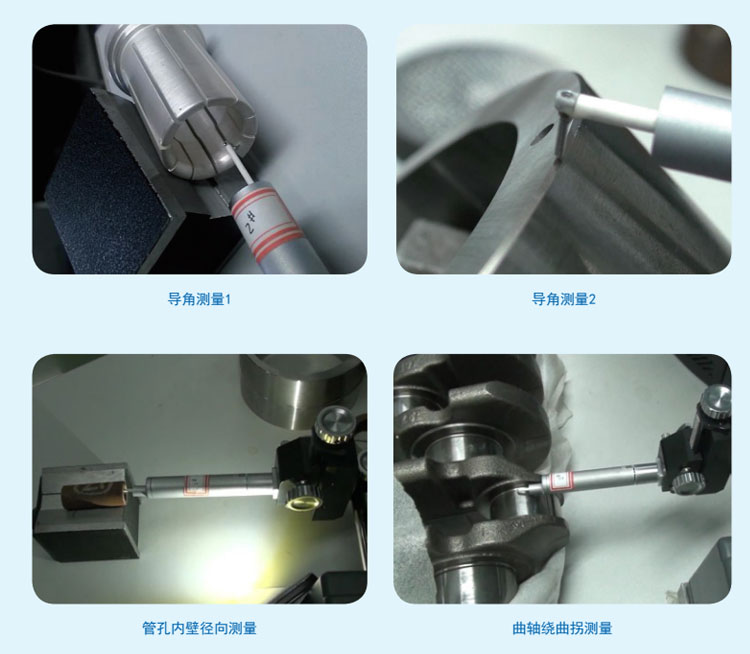 2#

导角测量1

导角测量2

管孔内壁径向测量

曲轴绕曲拐测量